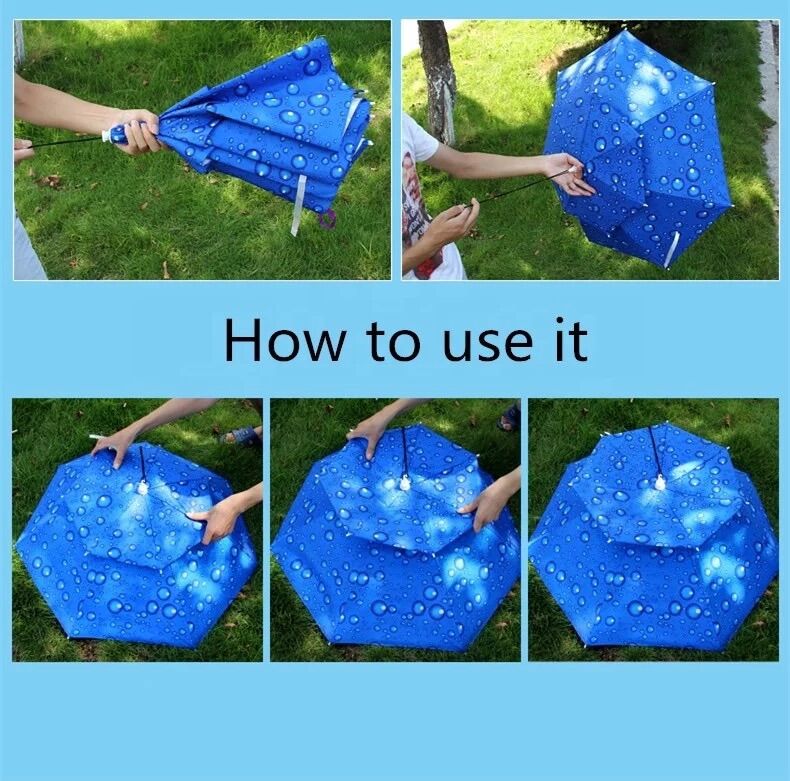 How to use it