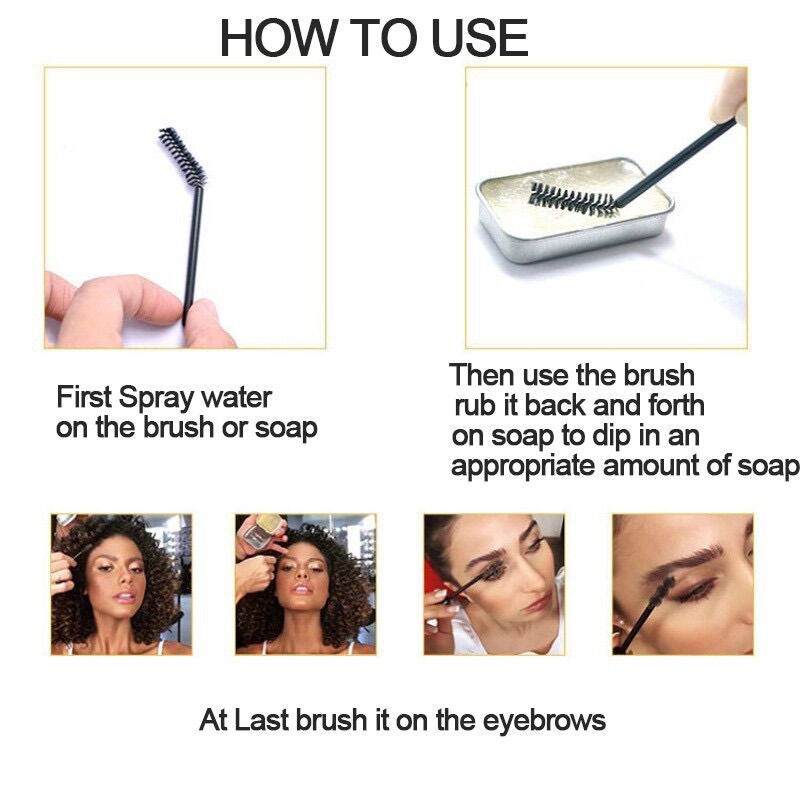 HOW TO USE

First Spray water on the brush or soap

Then use the brush rub it back and forth on soap to dip in an appropriate amount of soap

At Last brush it on the eyebrows