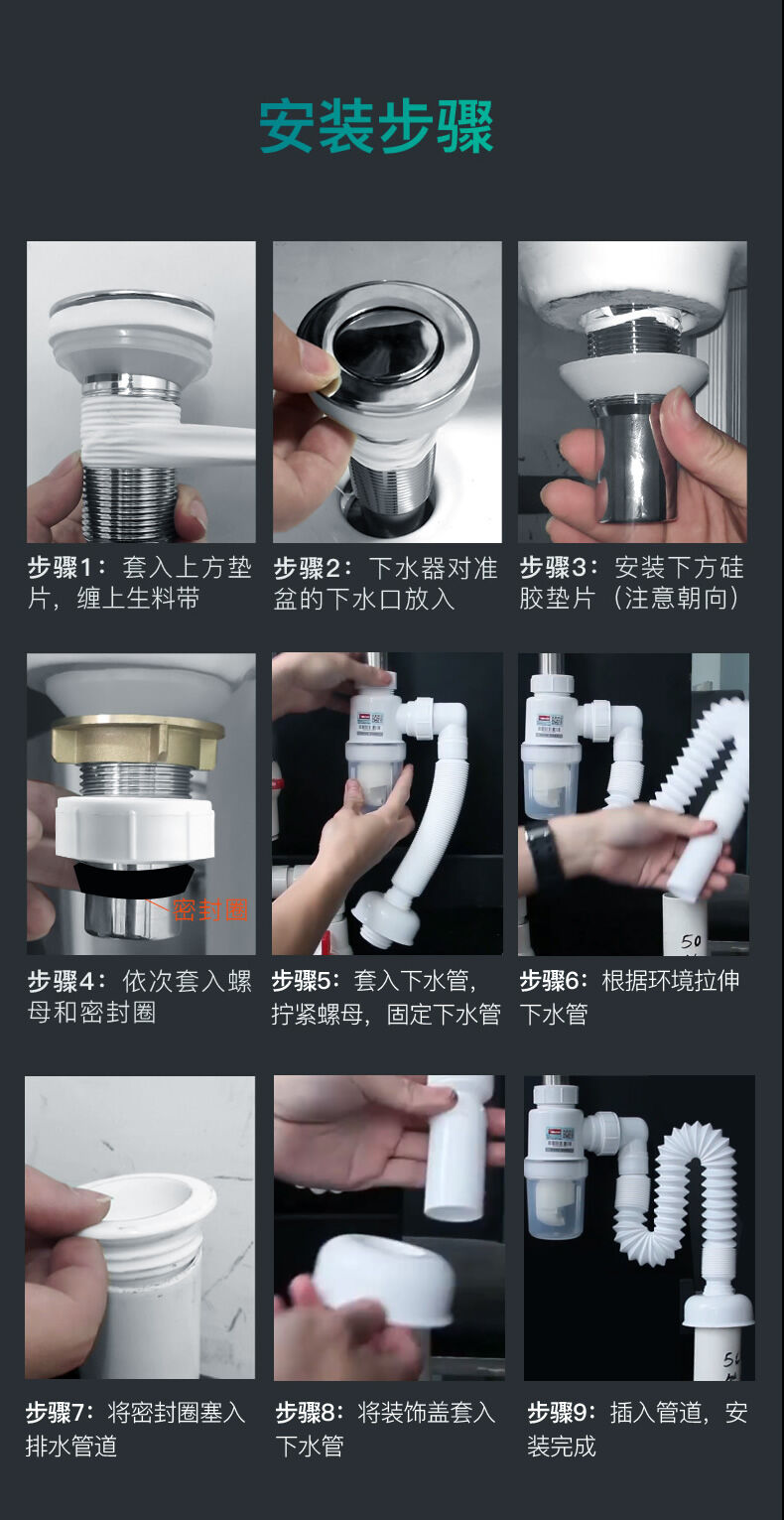 安装步骤

步骤1：套入上方垫片，缠上生料带

步骤2：下水器对准盆的下水口放入

步骤3：安装下方硅胶垫片（注意朝向）

密封圈

步骤4：依次套入螺母和密封圈

步骤5：套入下水管，拧紧螺母，固定下水管

50

步骤6：根据环境拉伸下水管

步骤7：将密封圈塞入排水管道

步骤8：将装饰盖套入下水管

步骤9：插入管道，安装完成