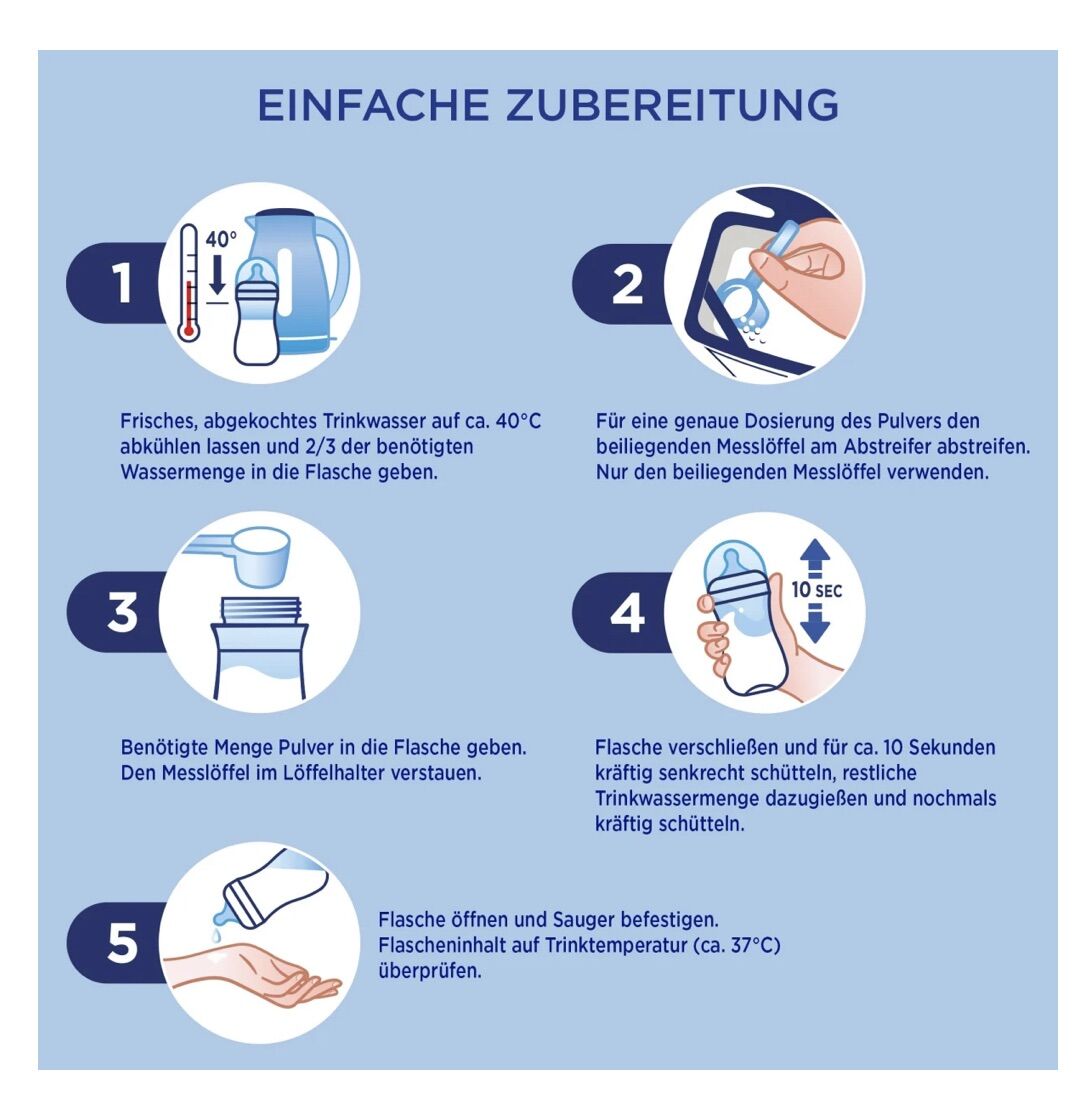 EINFACHE ZUBEREITUNG

1

40°

Frisches, abgekochtes Trinkwasser auf ca. 40°C abkühlen lassen und 2/3 der benötigten Wassermenge in die Flasche geben.

2

Für eine genaue Dosierung des Pulvers den beiliegenden Messlöffel am Abstreifer abstreifen. Nur den beiliegenden Messlöffel verwenden.

3

Benötigte Menge Pulver in die Flasche geben. Den Messlöffel im Löffelhalter verstauen.

4

10 SEC

Flasche verschließen und für ca. 10 Sekunden kräftig senkrecht schütteln, restliche Trinkwassermenge dazugießen und nochmals kräftig schütteln.

5

Flasche öffnen und Sauger befestigen. Flascheninhalt auf Trinktemperatur (ca. 37°C) überprüfen.