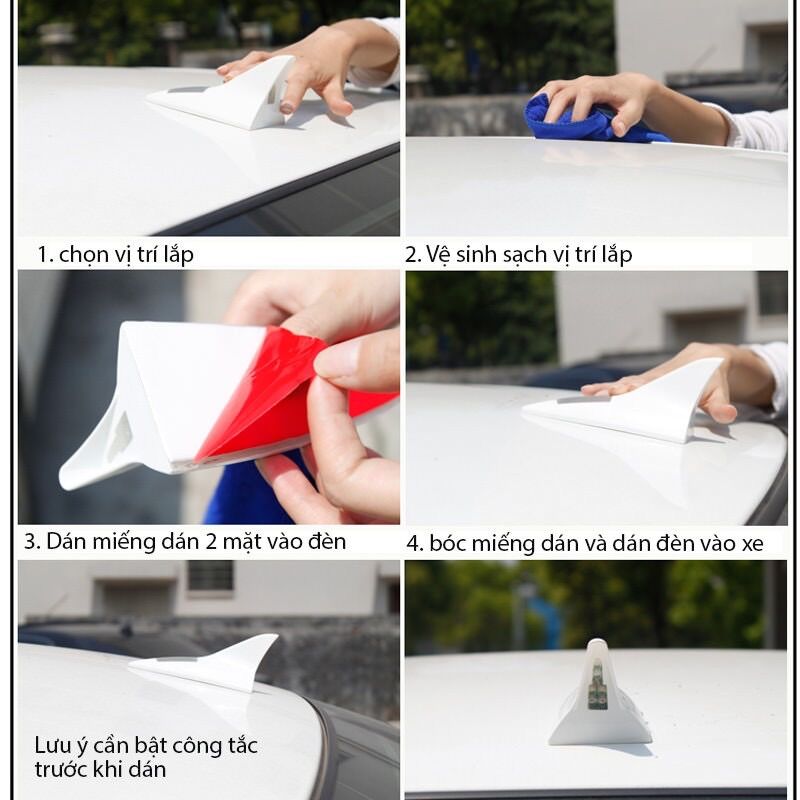 1. chọn vị trí lắp

2. Vệ sinh sạch vị trí lắp

3. Dán miếng dán 2 mặt vào đèn

4. bóc miếng dán và dán đèn vào xe

Lưu ý cần bật công tắc trước khi dán