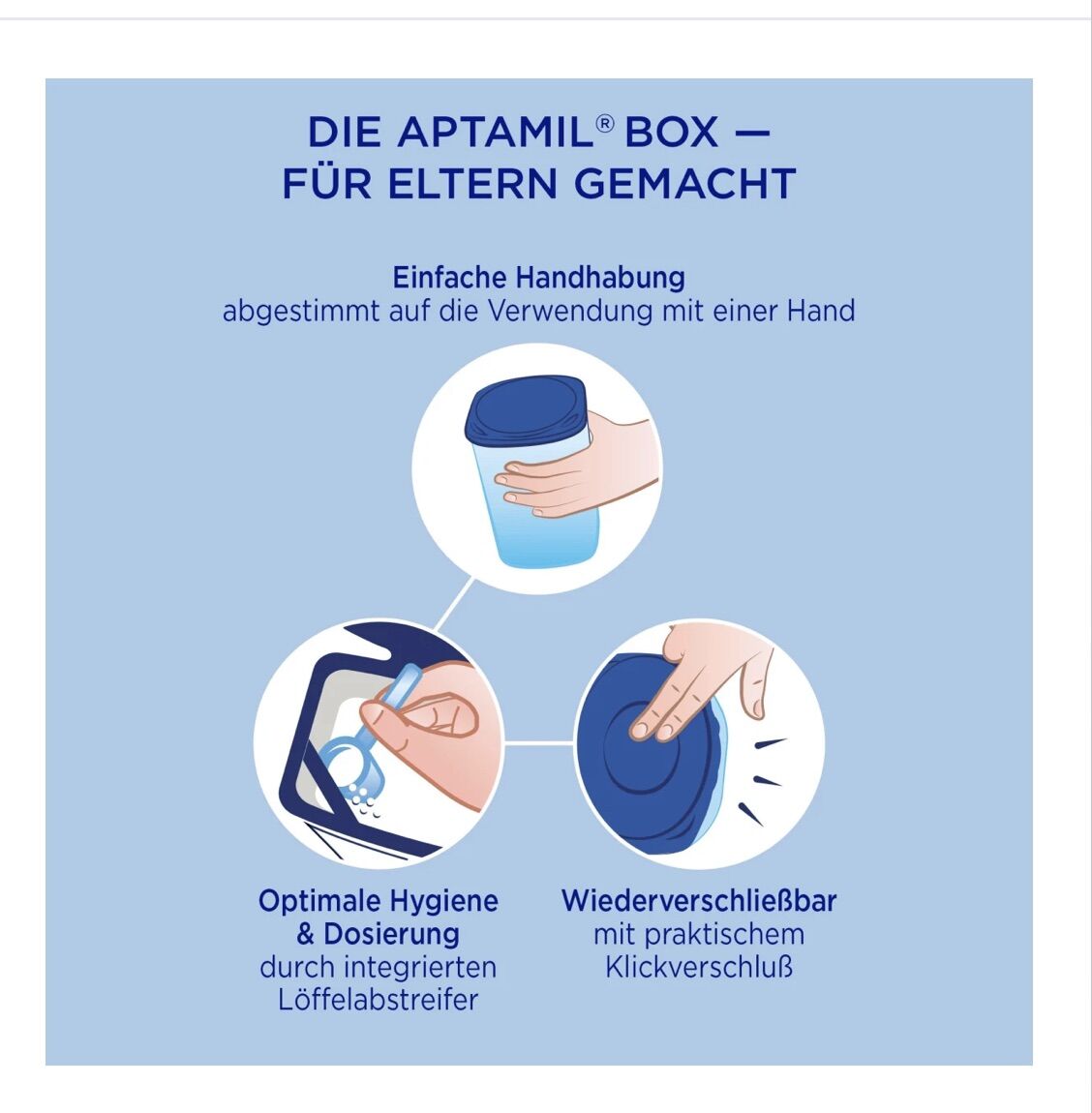 DIE APTAMIL® BOX — FÜR ELTERN GEMACHT

Einfache Handhabung
abgestimmt auf die Verwendung mit einer Hand

Optimale Hygiene & Dosierung
durch integrierten Löffelabstreifer

Wiederverschließbar
mit praktischem Klickverschluß