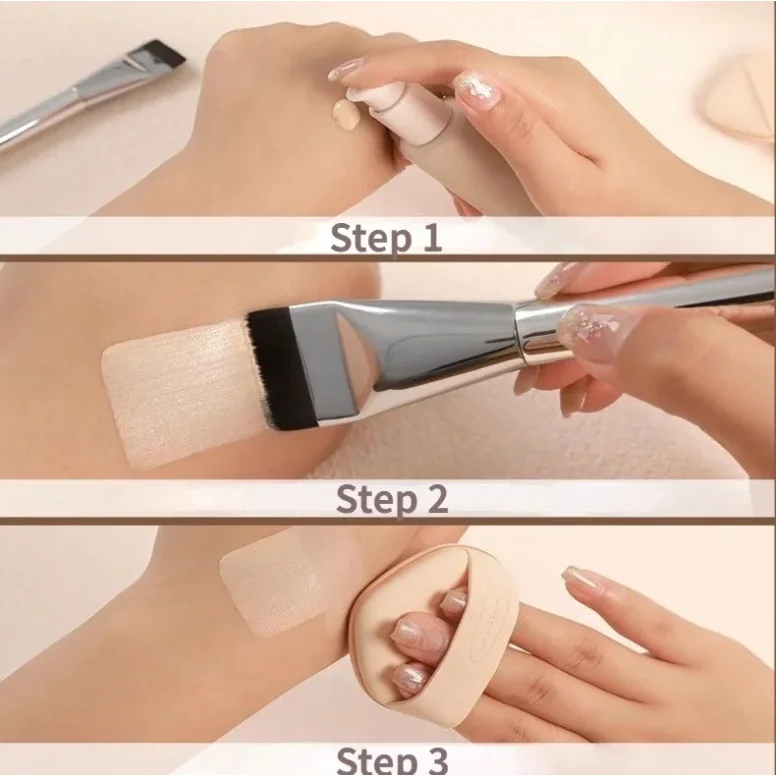 Step 1

Step 2

Step 3