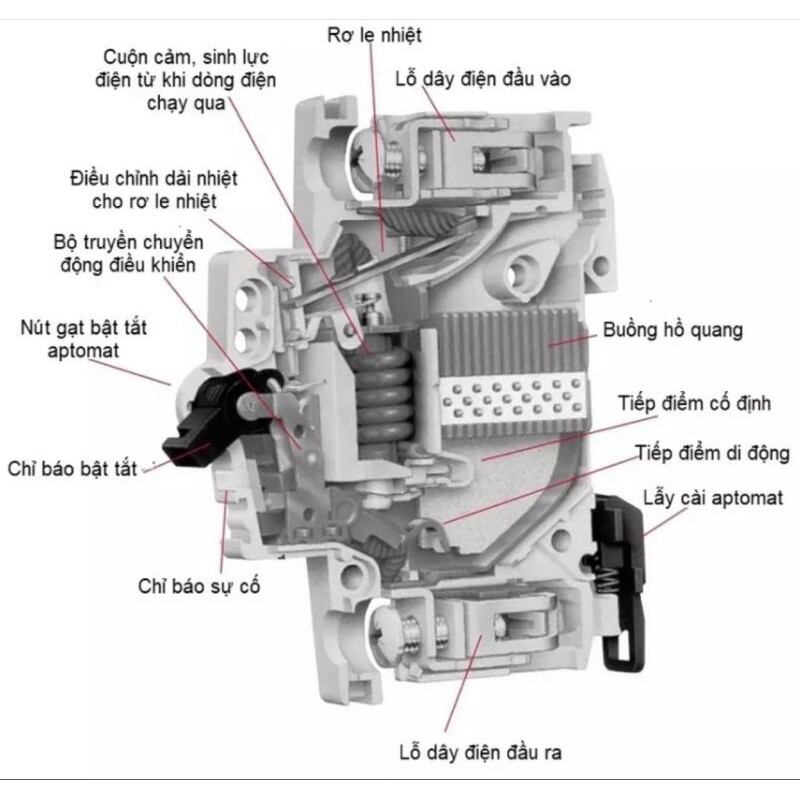 Rơ le nhiệt

Cuộn cảm, sinh lực điện từ khi dòng điện chạy qua

Lỗ dây điện đầu vào

Điều chỉnh dải nhiệt cho rơ le nhiệt

Bộ truyền chuyển động điều khiển

Nút gạt bật tắt aptomat

Buồng hồ quang

Tiếp điểm cố định

Tiếp điểm di động

Chỉ báo bật tắt

Lẫy cài aptomat

Chỉ báo sự cố

Lỗ dây điện đầu ra