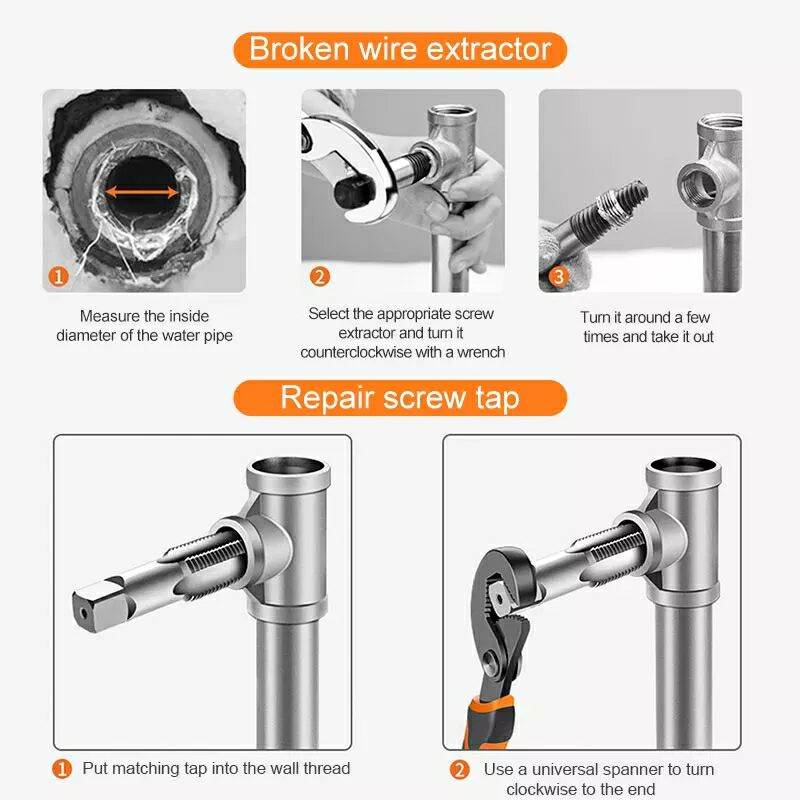 Broken wire extractor

1

Measure the inside diameter of the water pipe

2

Select the appropriate screw extractor and turn it counterclockwise with a wrench

3

Turn it around a few times and take it out

Repair screw tap

1 Put matching tap into the wall thread

2 Use a universal spanner to turn clockwise to the end