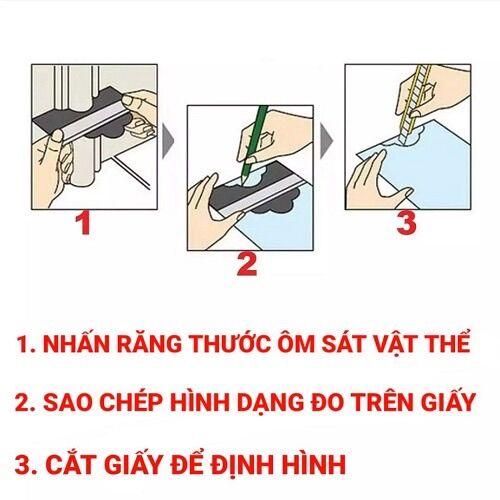 1

2

3

1. NHẤN RĂNG THƯỚC ÔM SÁT VẬT THỂ

2. SAO CHÉP HÌNH DẠNG ĐO TRÊN GIẤY

3. CẮT GIẤY ĐỂ ĐỊNH HÌNH