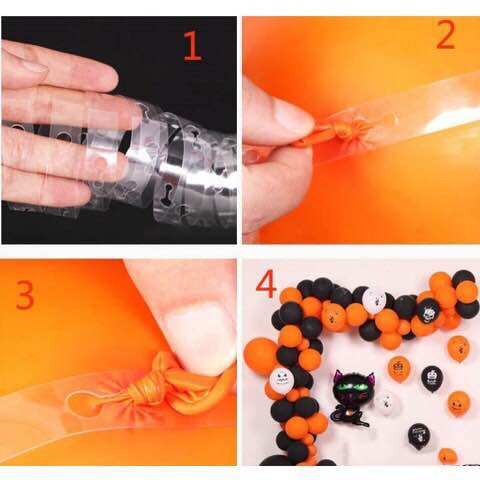 1

2

3

4