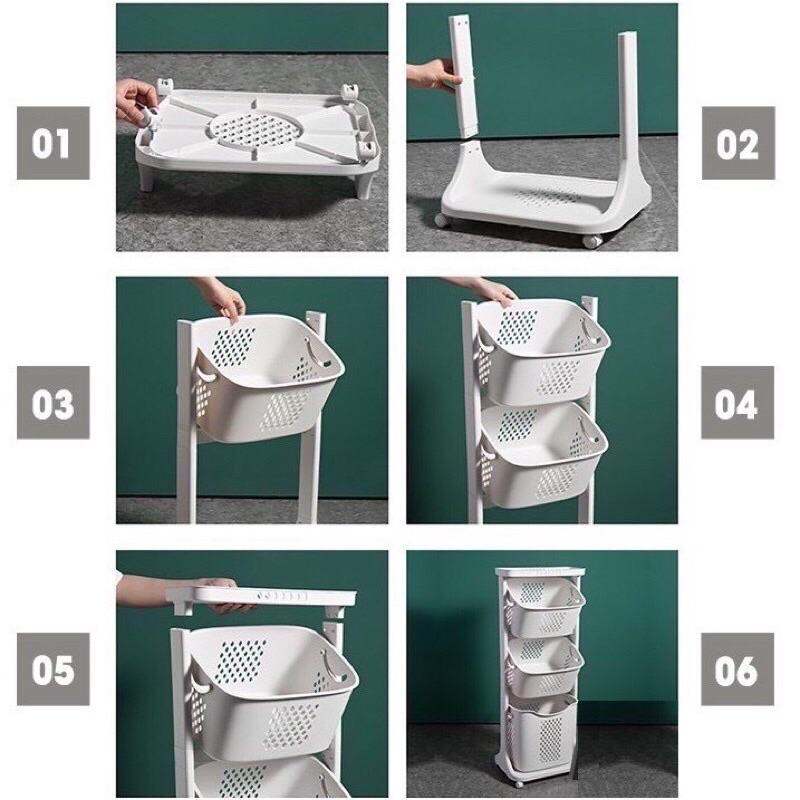 01

02

03

04

05

06