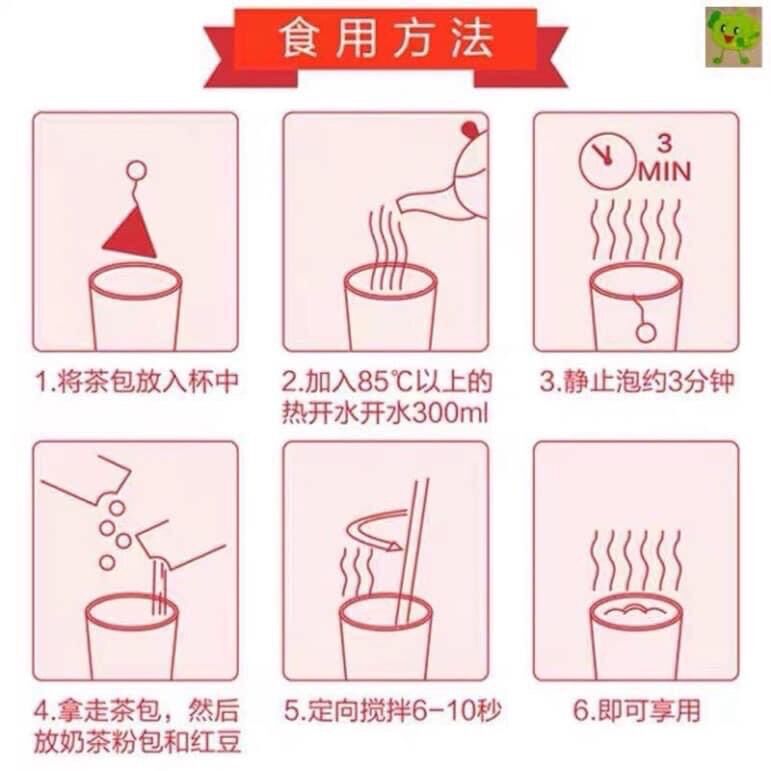 食用方法

3 MIN

1.将茶包放入杯中

2.加入85℃以上的热开水开水300ml

3.静止泡约3分钟

4.拿走茶包，然后放奶茶粉包和红豆

5.定向搅拌6-10秒

6.即可享用