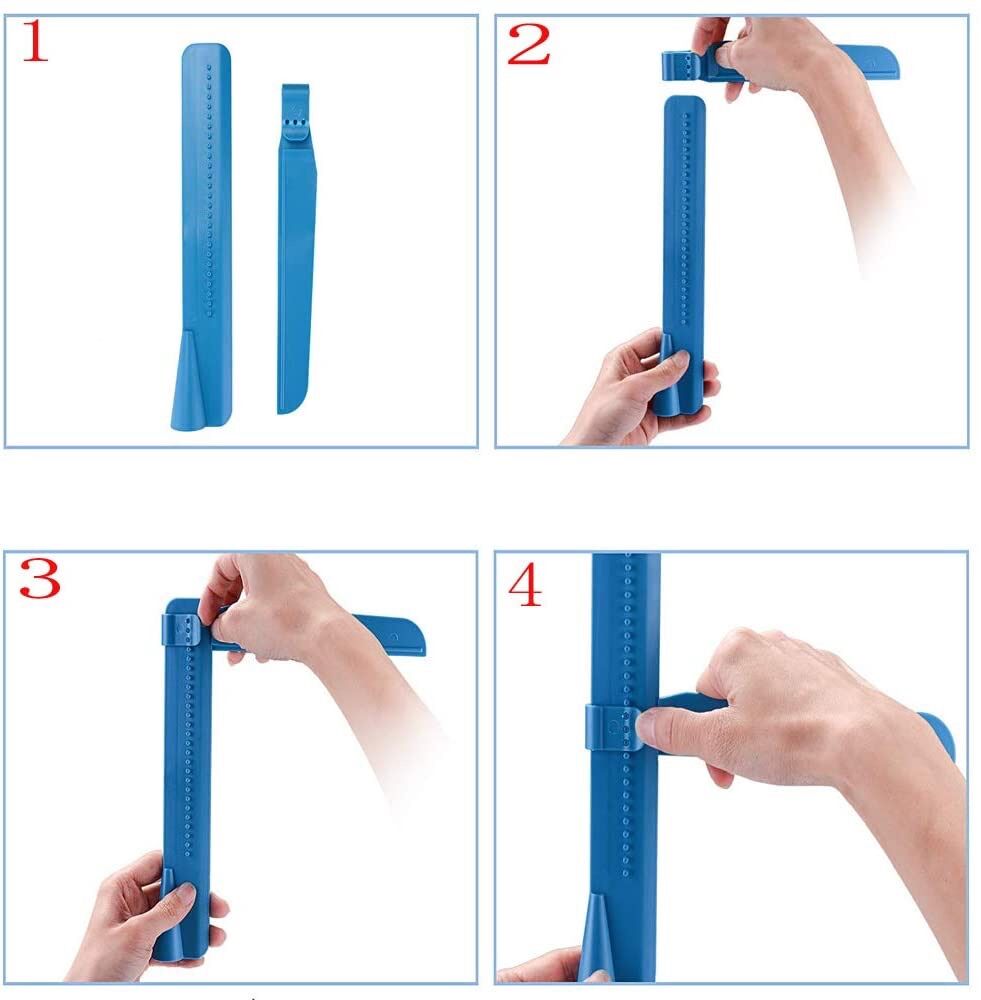 1

2

3

4