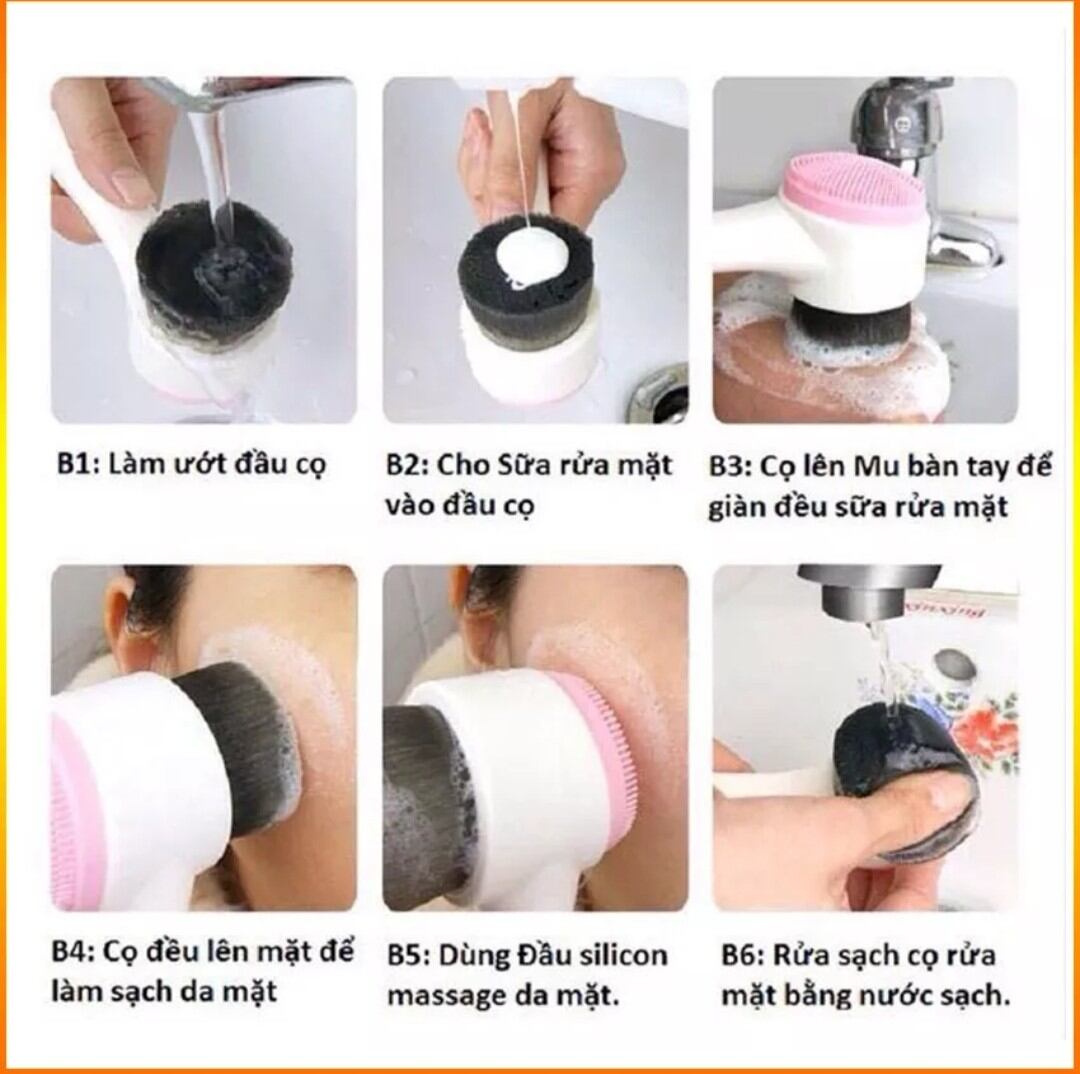 B1: Làm ướt đầu cọ

B2: Cho Sữa rửa mặt vào đầu cọ

B3: Cọ lên Mu bàn tay để giàn đều sữa rửa mặt

B4: Cọ đều lên mặt để làm sạch da mặt

B5: Dùng Đầu silicon massage da mặt.

B6: Rửa sạch cọ rửa mặt bằng nước sạch.