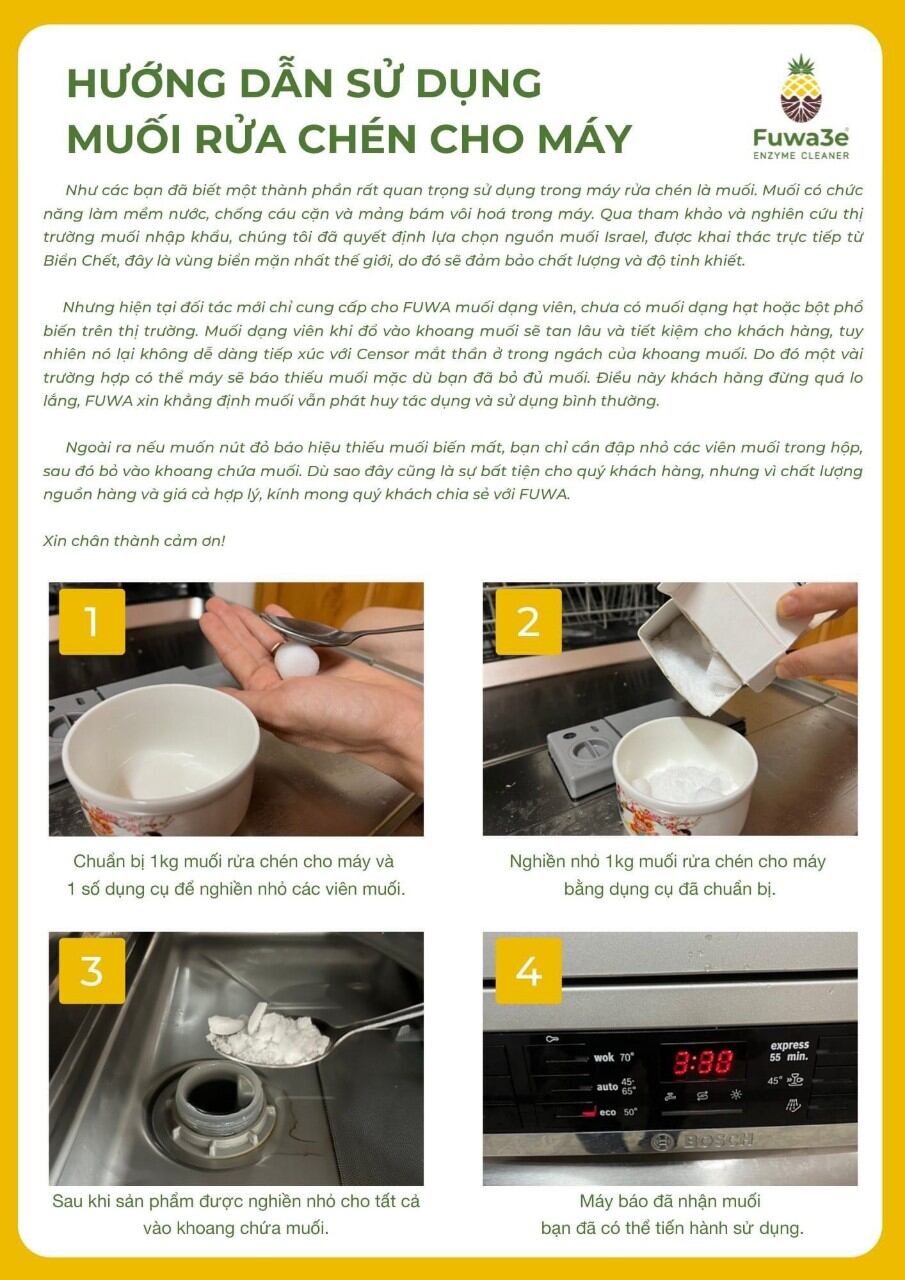 HƯỚNG DẪN SỬ DỤNG MUỐI RỬA CHÉN CHO MÁY

Fuwa3e
ENZYME CLEANER

Như các bạn đã biết một thành phần rất quan trọng sử dụng trong máy rửa chén là muối. Muối có chức năng làm mềm nước, chống cáu cặn và mảng bám vôi hoá trong máy. Qua tham khảo và nghiên cứu thị trường muối nhập khẩu, chúng tôi đã quyết định lựa chọn nguồn muối Israel, được khai thác trực tiếp từ Biển Chết, đây là vùng biển mặn nhất thế giới, do đó sẽ đảm bảo chất lượng và độ tinh khiết.

Nhưng hiện tại đối tác mới chỉ cung cấp cho FUWA muối dạng viên, chưa có muối dạng hạt hoặc bột phổ biến trên thị trường. Muối dạng viên khi đổ vào khoang muối sẽ tan lâu và tiết kiệm cho khách hàng, tuy nhiên nó lại không dễ dàng tiếp xúc với Censor mắt thần ở trong ngách của khoang muối. Do đó một vài trường hợp có thể máy sẽ báo thiếu muối mặc dù bạn đã bỏ đủ muối. Điều này khách hàng đừng quá lo lắng, FUWA xin khẳng định muối vẫn phát huy tác dụng và sử dụng bình thường.

Ngoài ra nếu muốn nút đỏ báo hiệu thiếu muối biến mất, bạn chỉ cần đập nhỏ các viên muối trong hộp, sau đó bỏ vào khoang chứa muối. Dù sao đây cũng là sự bất tiện cho quý khách hàng, nhưng vì chất lượng nguồn hàng và giá cả hợp lý, kính mong quý khách chia sẻ với FUWA.

Xin chân thành cảm ơn!

1

Chuẩn bị 1kg muối rửa chén cho máy và 1 số dụng cụ để nghiền nhỏ các viên muối.

2

Nghiền nhỏ 1kg muối rửa chén cho máy bằng dụng cụ đã chuẩn bị.

3

Sau khi sản phẩm được nghiền nhỏ cho tất cả vào khoang chứa muối.

4

wok 70° auto 45-65° eco 50° 3:88 express 55 min. 45° BOSCH

Máy báo đã nhận muối bạn đã có thể tiến hành sử dụng.