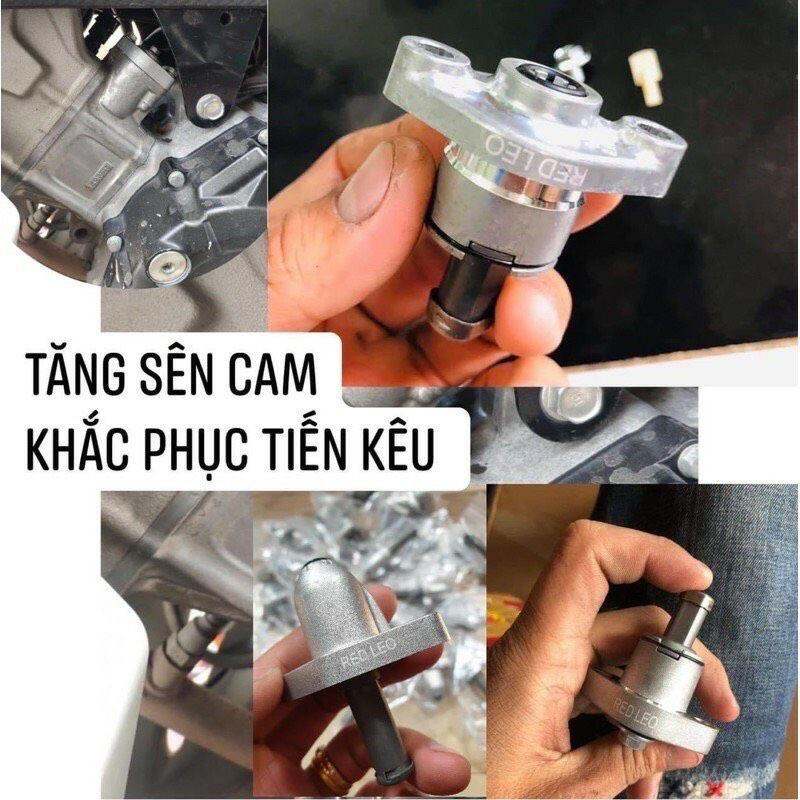 RED LEO

TĂNG SÊN CAM
KHẮC PHỤC TIẾN KÊU

RED LEO

RED LEO