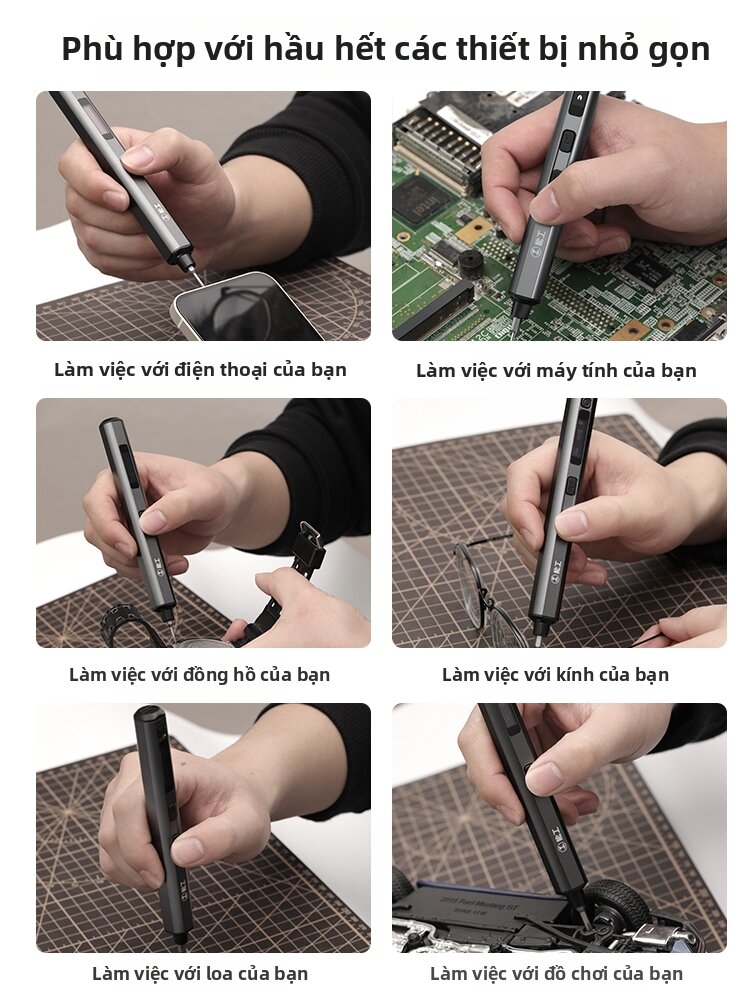 Phù hợp với hầu hết các thiết bị nhỏ gọn

Làm việc với điện thoại của bạn

Làm việc với máy tính của bạn

Làm việc với đồng hồ của bạn

Làm việc với kính của bạn

Làm việc với loa của bạn

Làm việc với đồ chơi của bạn