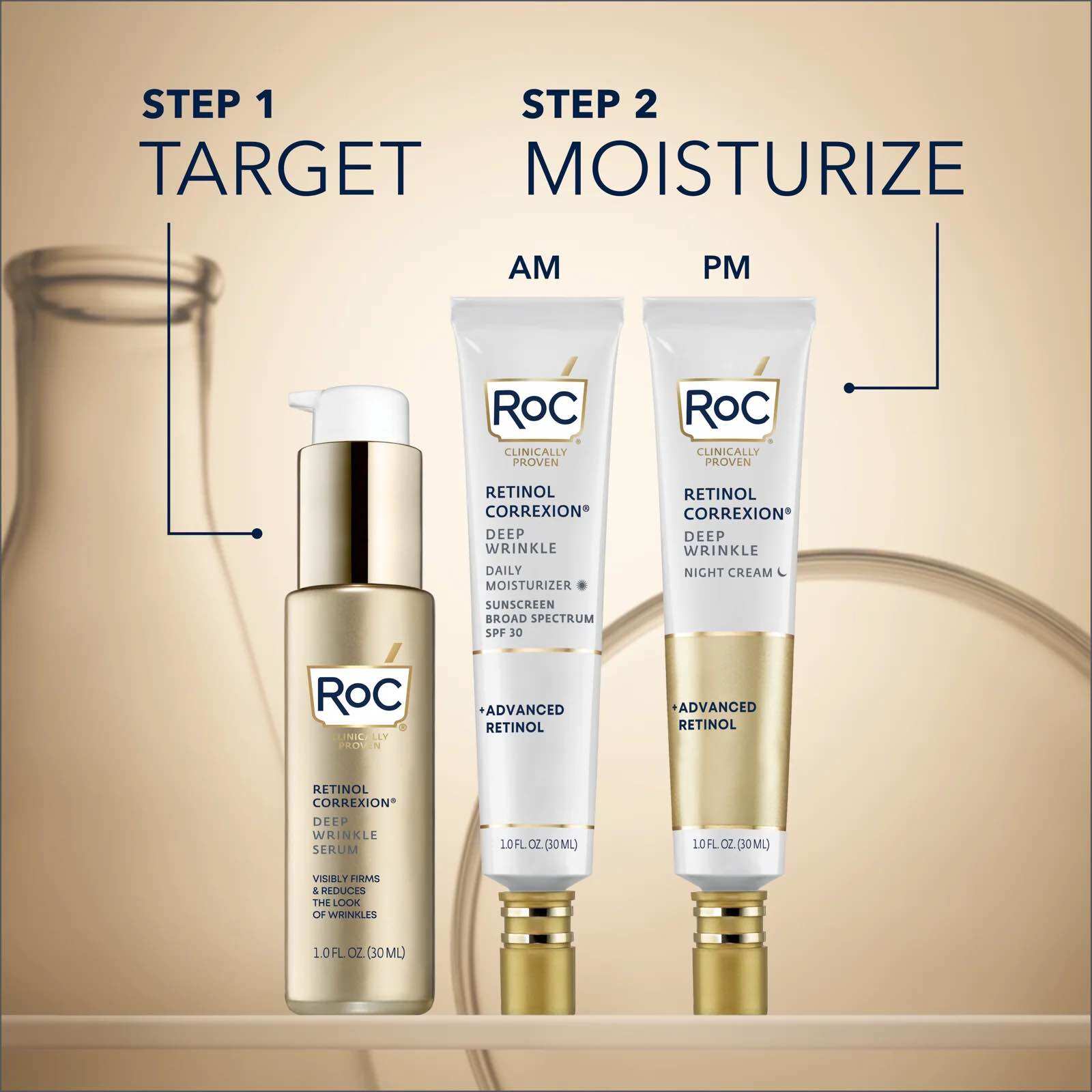 STEP 1
TARGET

STEP 2
MOISTURIZE

AM

PM

RoC
CLINICALLY PROVEN
RETINOL CORREXION®
DEEP WRINKLE
SERUM
VISIBLY FIRMS & REDUCES THE LOOK OF WRINKLES
1.0 FL. OZ. (30 ML)

RoC
CLINICALLY PROVEN
RETINOL CORREXION®
DEEP WRINKLE
DAILY MOISTURIZER
SUNSCREEN BROAD SPECTRUM SPF 30
+ADVANCED RETINOL
1.0 FL. OZ. (30 ML)

RoC
CLINICALLY PROVEN
RETINOL CORREXION®
DEEP WRINKLE
NIGHT CREAM
+ADVANCED RETINOL
1.0 FL. OZ. (30 ML)