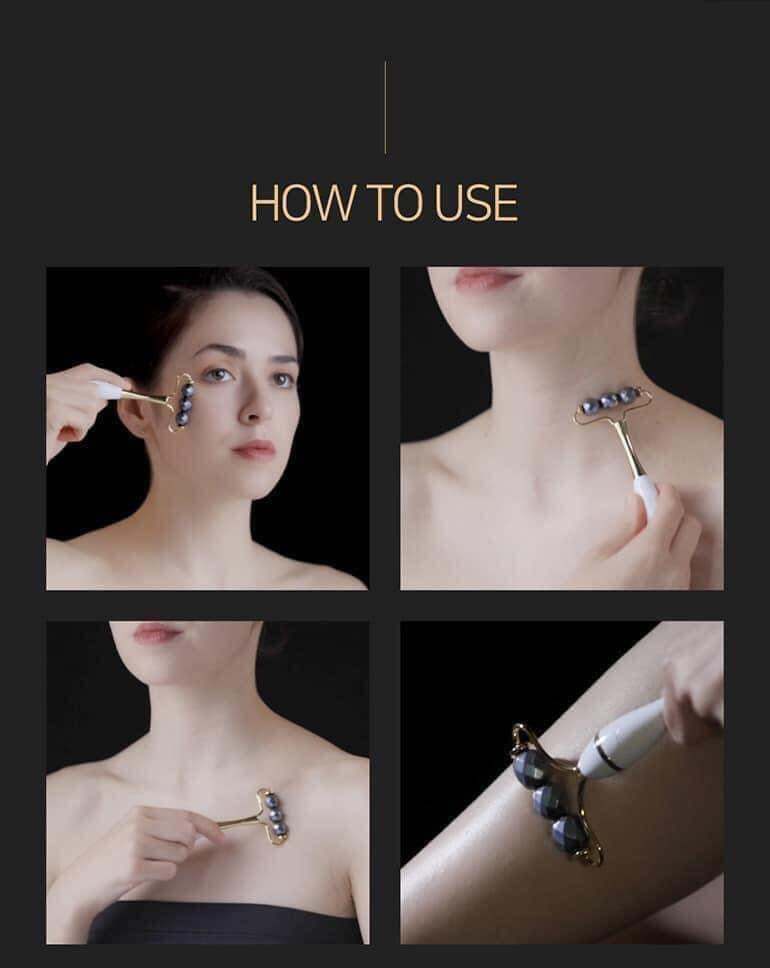 HOW TO USE