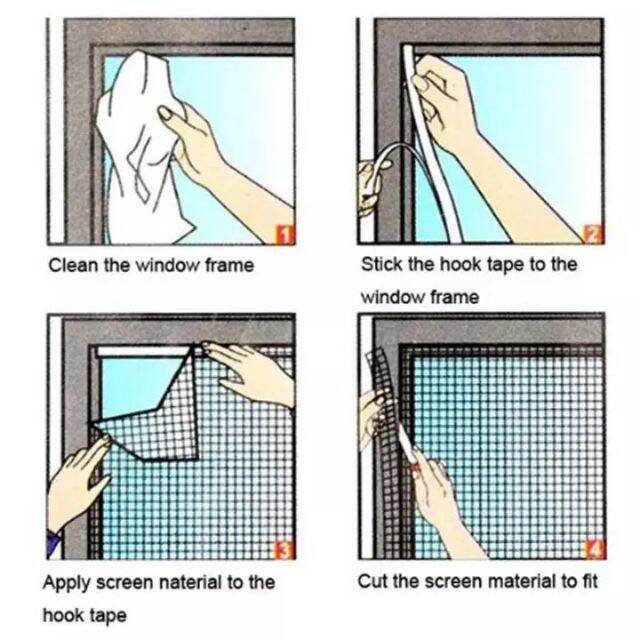 1

Clean the window frame

2

Stick the hook tape to the window frame

3

Apply screen naterial to the hook tape

4

Cut the screen material to fit