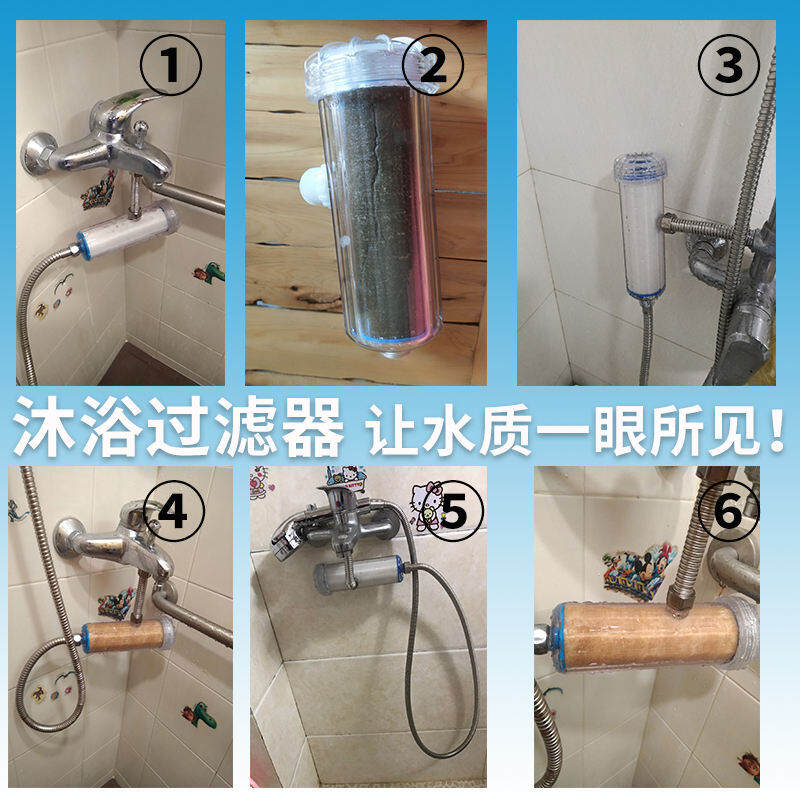 ①
②
③
沐浴过滤器 让水质一眼所见！
④
⑤
⑥