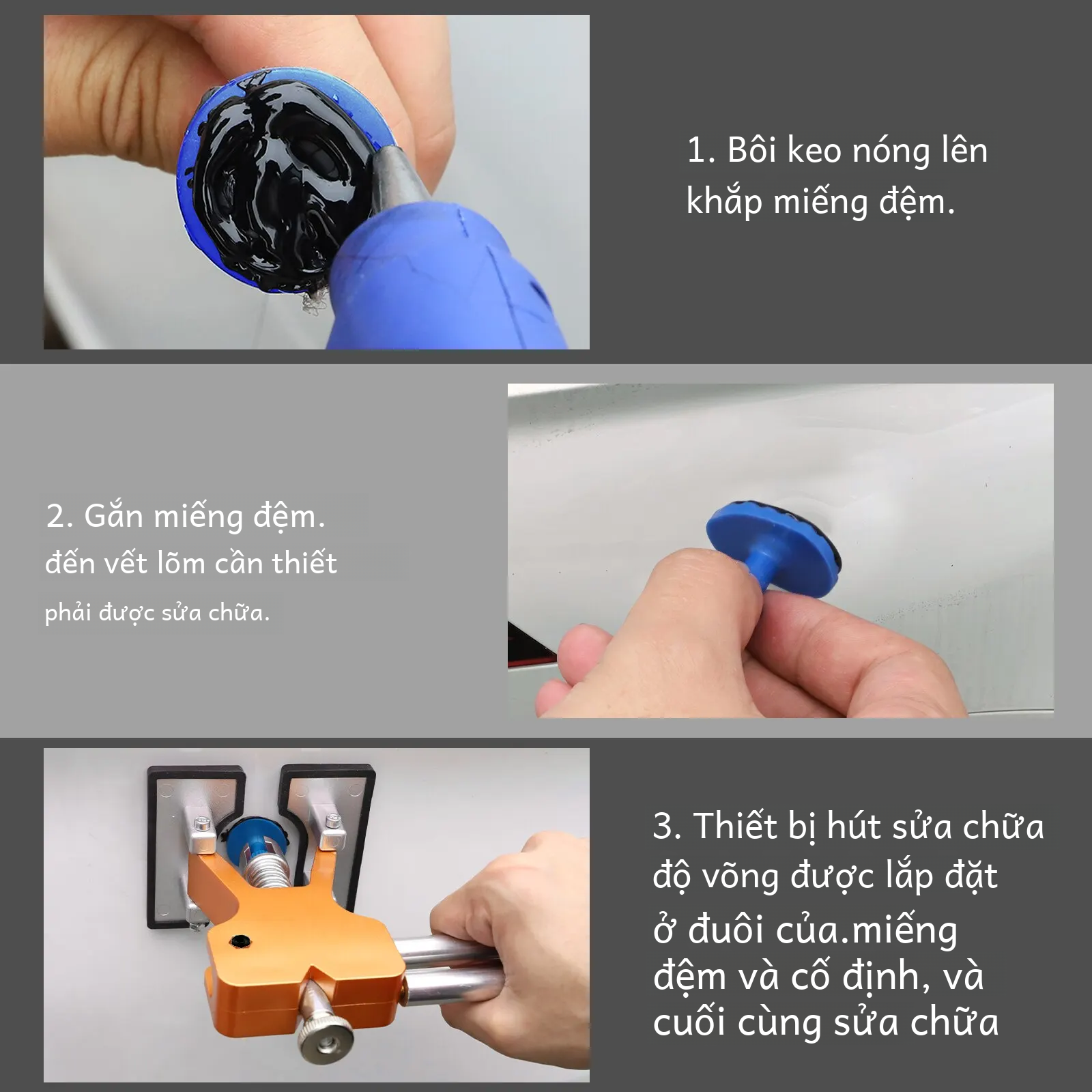 1. Bôi keo nóng lên khắp miếng đệm.

2. Gắn miếng đệm. đến vết lõm cần thiết phải được sửa chữa.

3. Thiết bị hút sửa chữa độ võng được lắp đặt ở đuôi của.miếng đệm và cố định, và cuối cùng sửa chữa