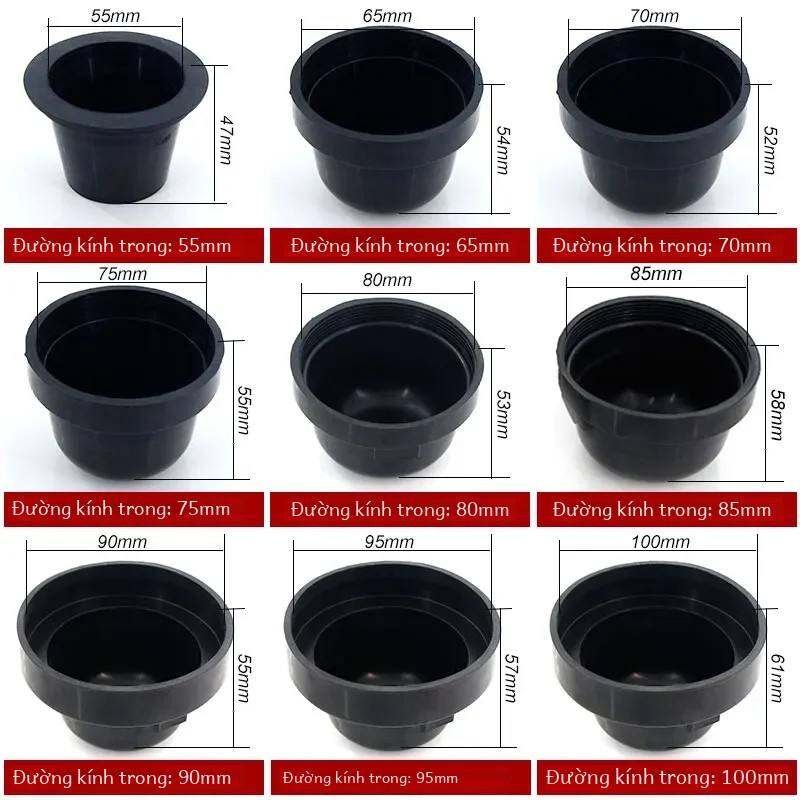 55mm
47mm
Đường kính trong: 55mm

65mm
54mm
Đường kính trong: 65mm

70mm
52mm
Đường kính trong: 70mm

75mm
55mm
Đường kính trong: 75mm

80mm
53mm
Đường kính trong: 80mm

85mm
58mm
Đường kính trong: 85mm

90mm
55mm
Đường kính trong: 90mm

95mm
57mm
Đường kính trong: 95mm

100mm
61mm
Đường kính trong: 100mm