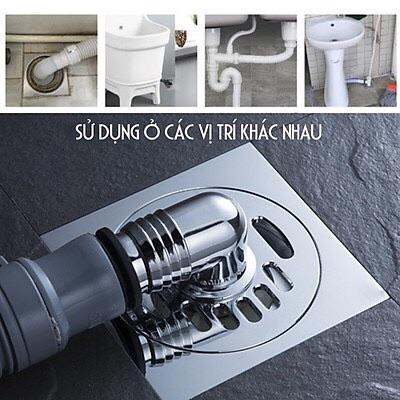 SỬ DỤNG Ở CÁC VỊ TRÍ KHÁC NHAU